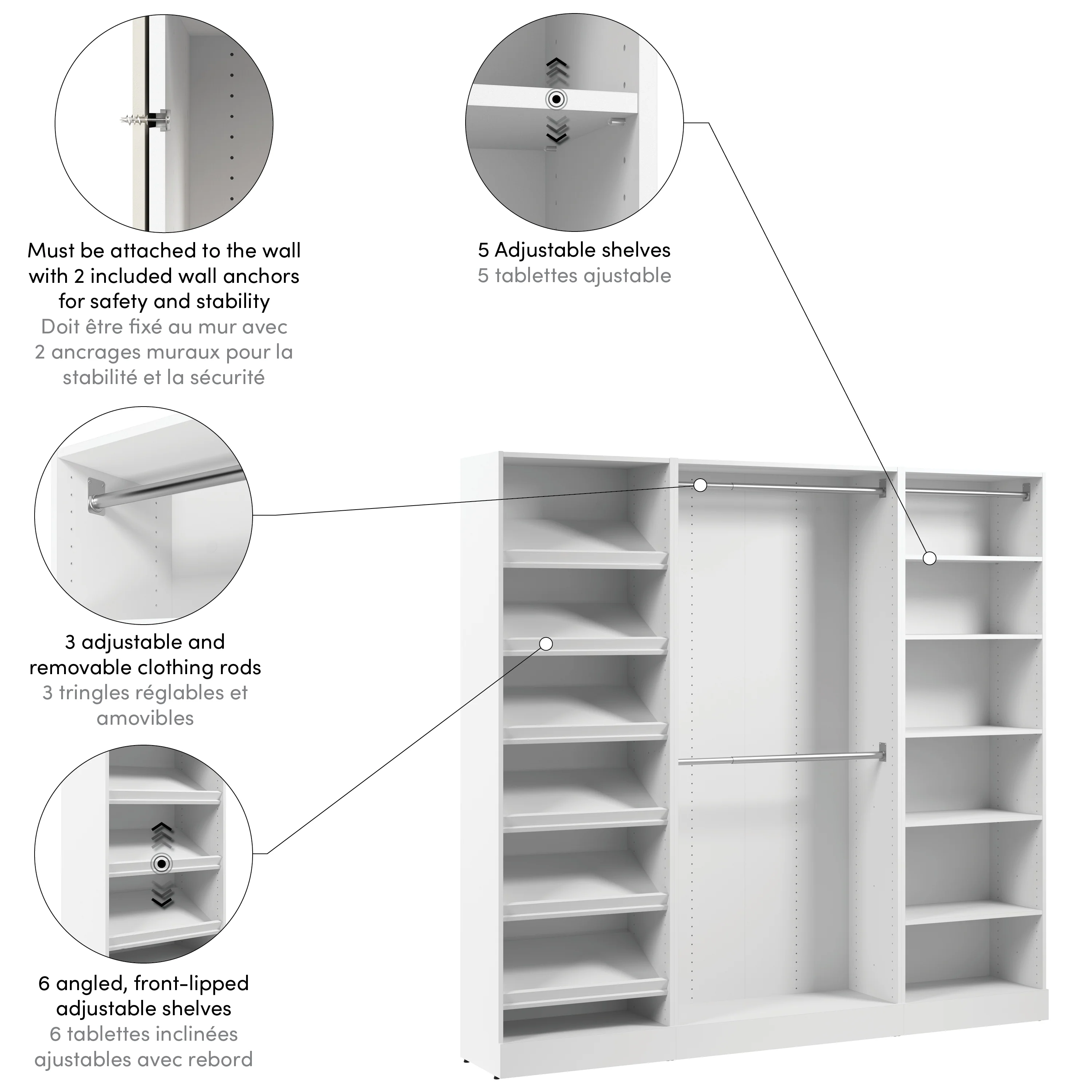 Must be attached to the wall with 2 included wall anchors for safety and stability
Doit être fixé au mur avec 2 ancrages muraux pour la stabilité et la sécurité

5 Adjustable shelves
5 tablettes ajustable

3 adjustable and removable clothing rods
3 tringles réglables et amovibles

6 angled, front-lipped adjustable shelves
6 tablettes inclinées ajustables avec rebord